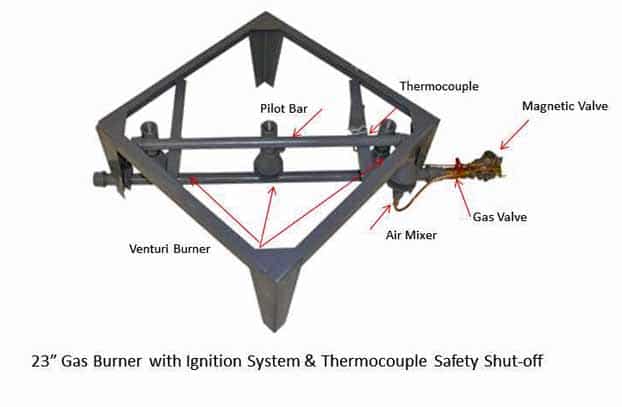 Thermocouple

Pilot Bar

Magnetic Valve

Gas Valve

Air Mixer

Venturi Burner

23” Gas Burner with Ignition System & Thermocouple Safety Shut-off